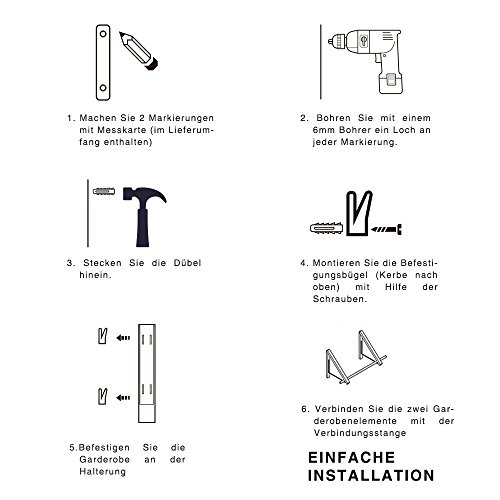 1. Machen Sie 2 Markierungen mit Messkarte (im Lieferumfang enthalten)

2. Bohren Sie mit einem 6mm Bohrer ein Loch an jeder Markierung.

3. Stecken Sie die Dübel hinein.

4. Montieren Sie die Befestigungsbügel (Kerbe nach oben) mit Hilfe der Schrauben.

5.Befestigen Sie die Garderobe an der Halterung

6. Verbinden Sie die zwei Garderobenelemente mit der Verbindungsstange

EINFACHE INSTALLATION