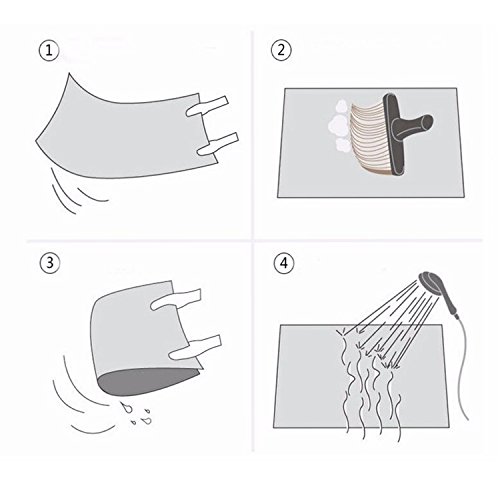 ①

②

③

④