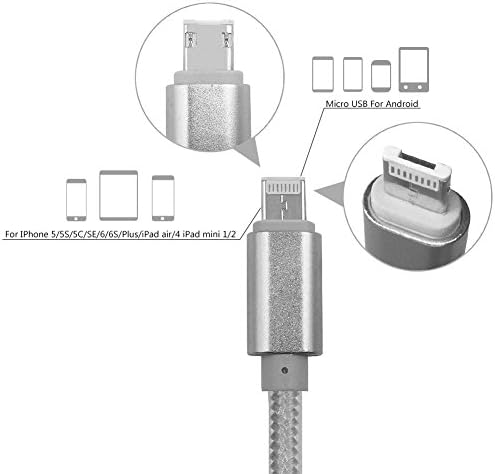 Micro USB For Android

For IPhone 5/5S/5C/SE/6/6S/Plus/iPad air/4 iPad mini 1/2