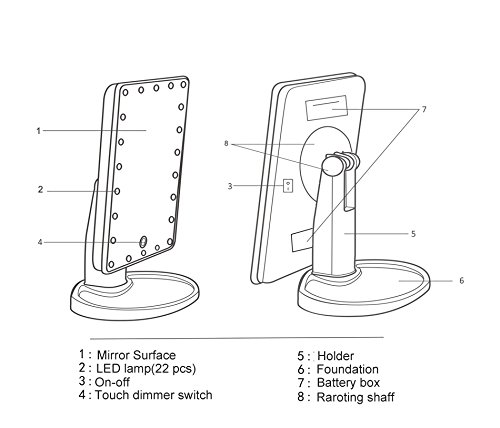 1
2
4

8
3
7
5
6

1 : Mirror Surface
2 : LED lamp(22 pcs)
3 : On-off
4 : Touch dimmer switch

5 : Holder
6 : Foundation
7 : Battery box
8 : Raroting shaff