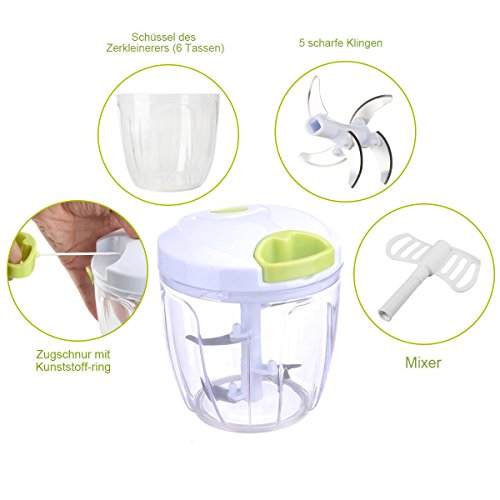 Schüssel des
Zerkleinerers (6 Tassen)

5 scharfe Klingen

Zugschnur mit
Kunststoff-ring

Mixer