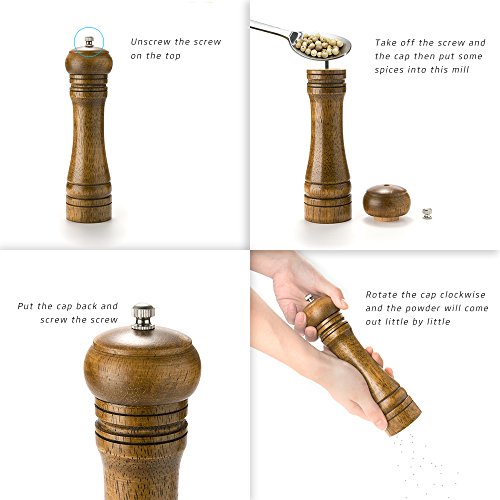 Unscrew the screw on the top

Take off the screw and the cap then put some spices into this mill

Put the cap back and screw the screw

Rotate the cap clockwise and the powder will come out little by little