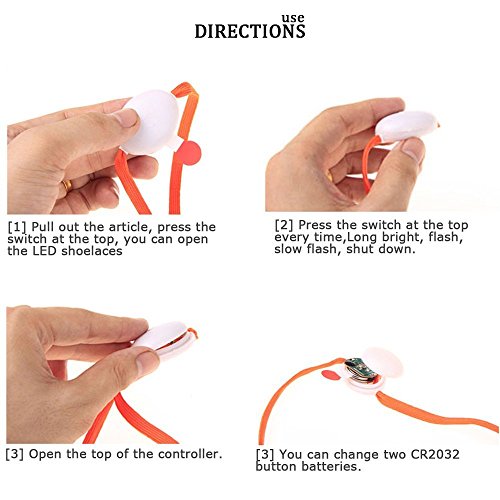 use
DIRECTIONS

[1] Pull out the article, press the switch at the top, you can open the LED shoelaces

[2] Press the switch at the top every time,Long bright, flash, slow flash, shut down.

[3] Open the top of the controller.

[3] You can change two CR2032 button batteries.