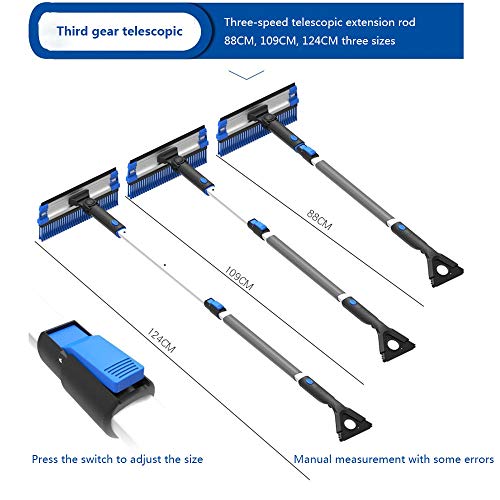 Third gear telescopic

Three-speed telescopic extension rod
88CM, 109CM, 124CM three sizes

88CM

109CM

124CM

Press the switch to adjust the size

Manual measurement with some errors