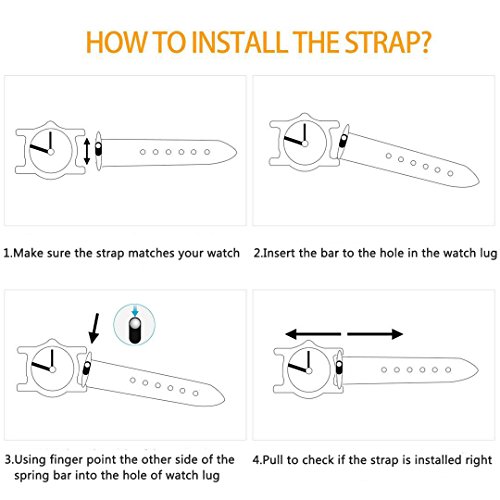 HOW TO INSTALL THE STRAP?

1.Make sure the strap matches your watch

2.Insert the bar to the hole in the watch lug

3.Using finger point the other side of the spring bar into the hole of watch lug

4.Pull to check if the strap is installed right