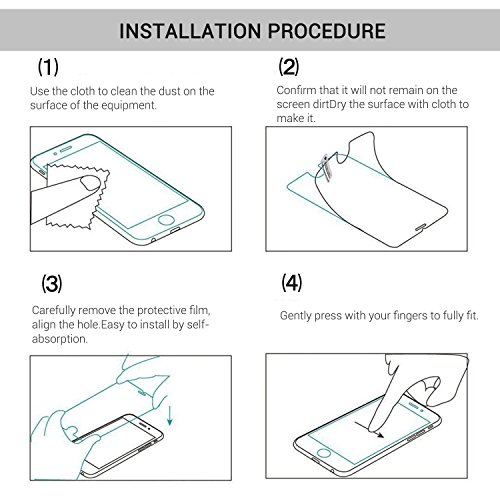 INSTALLATION PROCEDURE

(1)

Use the cloth to clean the dust on the surface of the equipment.

(2)

Confirm that it will not remain on the screen dirtDry the surface with cloth to make it.

(3)

Carefully remove the protective film, align the hole.Easy to install by self-absorption.

(4)

Gently press with your fingers to fully fit.