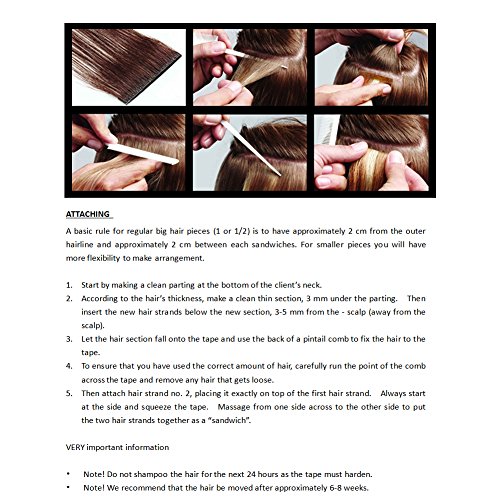 ATTACHING

A basic rule for regular big hair pieces (1 or 1/2) is to have approximately 2 cm from the outer hairline and approximately 2 cm between each sandwiches. For smaller pieces you will have more flexibility to make arrangement.

1. Start by making a clean parting at the bottom of the client's neck.
2. According to the hair's thickness, make a clean thin section, 3 mm under the parting. Then insert the new hair strands below the new section, 3-5 mm from the - scalp (away from the scalp).
3. Let the hair section fall onto the tape and use the back of a pintail comb to fix the hair to the tape.
4. To ensure that you have used the correct amount of hair, carefully run the point of the comb across the tape and remove any hair that gets loose.
5. Then attach hair strand no. 2, placing it exactly on top of the first hair strand. Always start at the side and squeeze the tape. Massage from one side across to the other side to put the two hair strands together as a "sandwich".

VERY important information

• Note! Do not shampoo the hair for the next 24 hours as the tape must harden.
• Note! We recommend that the hair be moved after approximately 6-8 weeks.