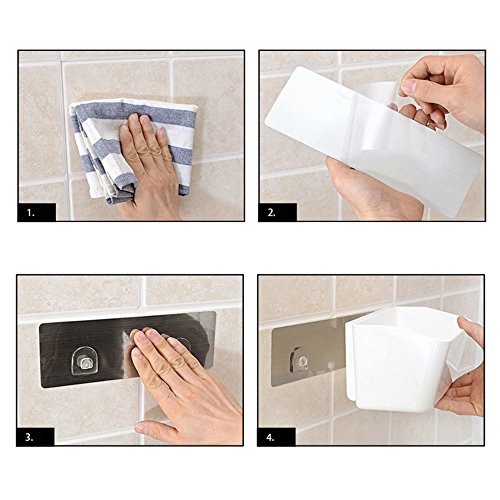 1.

2.

3.

4.