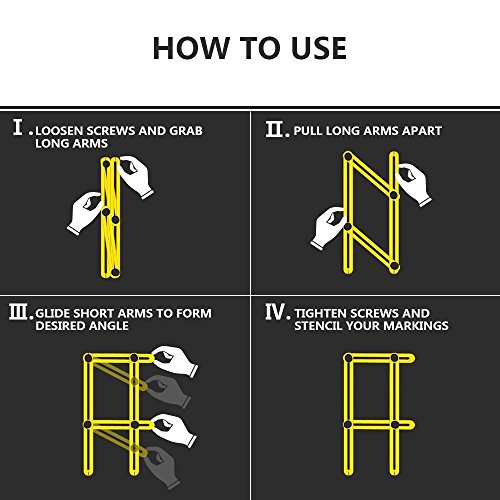 HOW TO USE

I. LOOSEN SCREWS AND GRAB LONG ARMS

II. PULL LONG ARMS APART

III. GLIDE SHORT ARMS TO FORM DESIRED ANGLE

IV. TIGHTEN SCREWS AND STENCIL YOUR MARKINGS