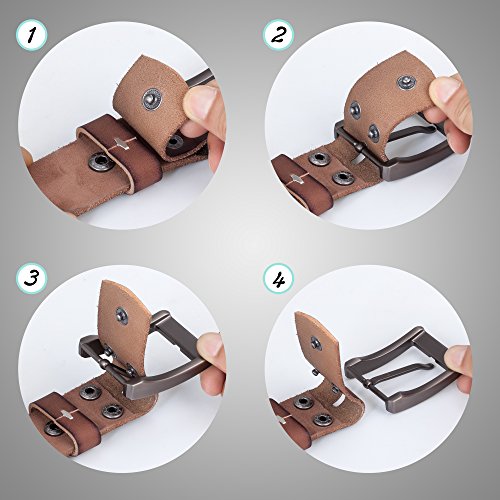 1

2

3

4