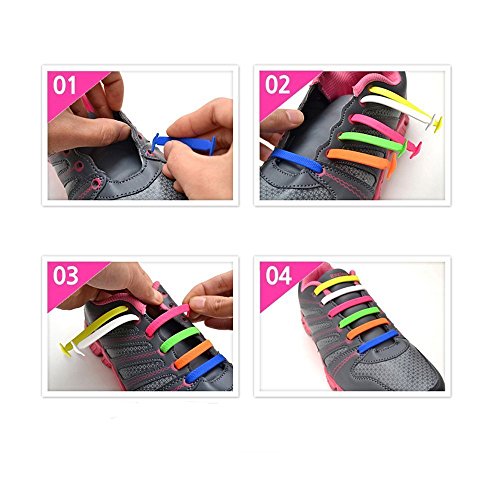 01

02

03

04