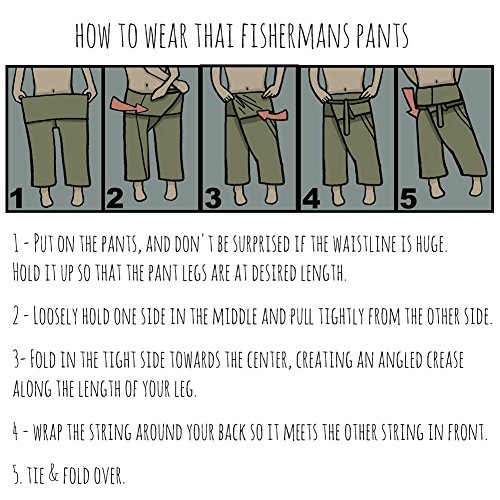 HOW TO WEAR THAI FISHERMANS PANTS

1

2

3

4

5

1 - PUT ON THE PANTS, AND DON'T BE SURPRISED IF THE WAISTLINE IS HUGE. HOLD IT UP SO THAT THE PANT LEGS ARE AT DESIRED LENGTH.

2 - LOOSELY HOLD ONE SIDE IN THE MIDDLE AND PULL TIGHTLY FROM THE OTHER SIDE.

3- FOLD IN THE TIGHT SIDE TOWARDS THE CENTER, CREATING AN ANGLED CREASE ALONG THE LENGTH OF YOUR LEG.

4 - WRAP THE STRING AROUND YOUR BACK SO IT MEETS THE OTHER STRING IN FRONT.

5. TIE & FOLD OVER.