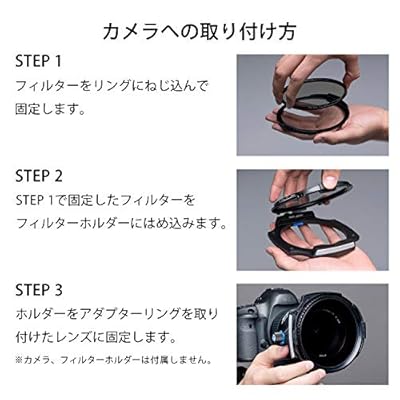 カメラへの取り付け方

STEP 1
フィルターをリングにねじ込んで固定します。

STEP 2
STEP 1で固定したフィルターをフィルターホルダーにはめ込みます。

STEP 3
ホルダーをアダプターリングを取り付けたレンズに固定します。

※カメラ、フィルターホルダーは付属しません。