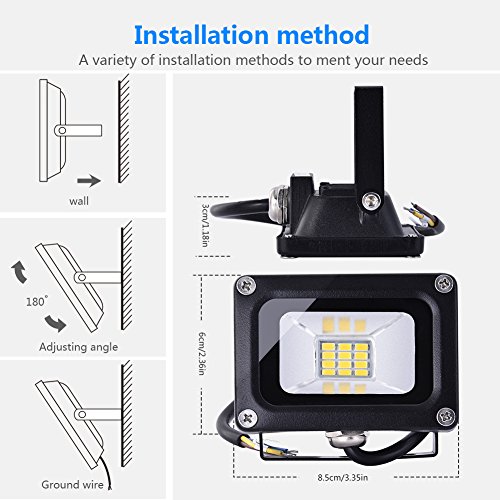 Installation method

A variety of installation methods to ment your needs

wall

180°

Adjusting angle

Ground wire

3cm/1.18in

6cm/2.36in

8.5cm/3.35in