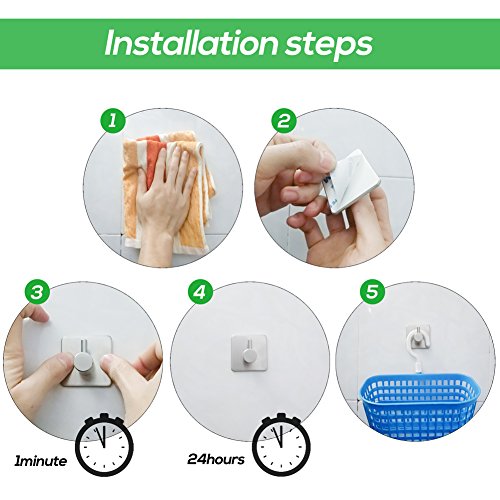 Installation steps

1

2

3

4

5

1minute

24hours