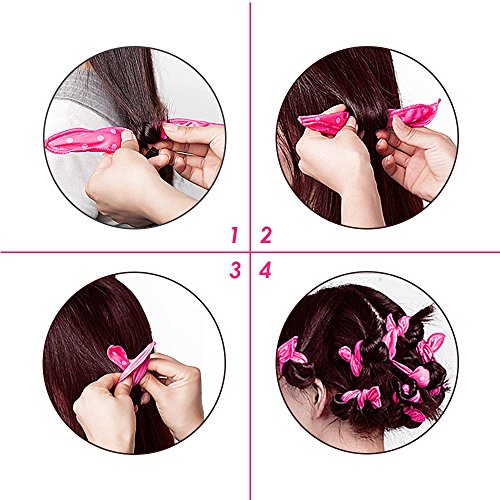 1 2
3 4