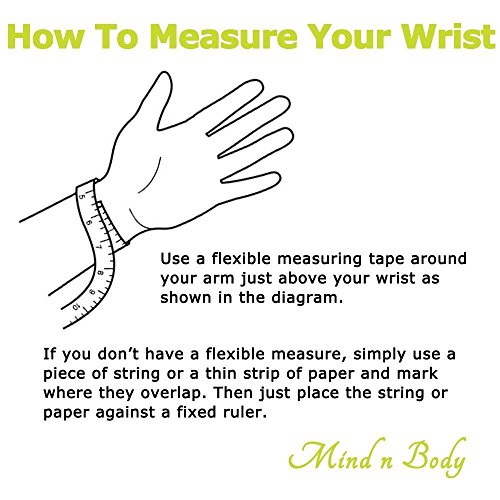 How To Measure Your Wrist

5
6
7
8
9
10

Use a flexible measuring tape around your arm just above your wrist as shown in the diagram.

If you don't have a flexible measure, simply use a piece of string or a thin strip of paper and mark where they overlap. Then just place the string or paper against a fixed ruler.

Mind n Body