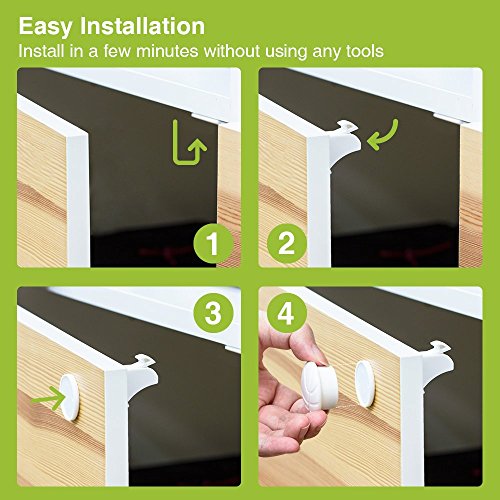 Easy Installation
Install in a few minutes without using any tools

1

2

3

4