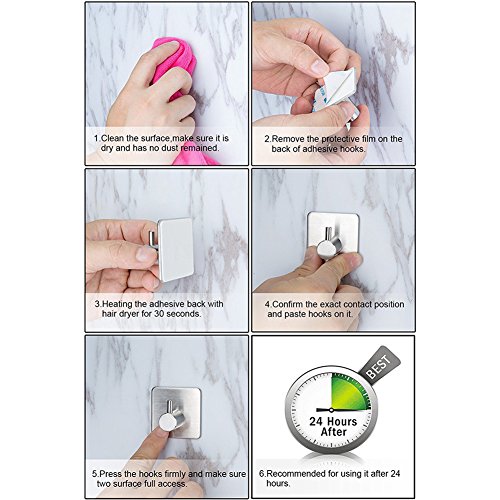 1.Clean the surface,make sure it is dry and has no dust remained.

2.Remove the protective film on the back of adhesive hooks.

3.Heating the adhesive back with hair dryer for 30 seconds.

4.Confirm the exact contact position and paste hooks on it.

5.Press the hooks firmly and make sure two surface full access.

BEST

24 Hours After

6.Recommended for using it after 24 hours.