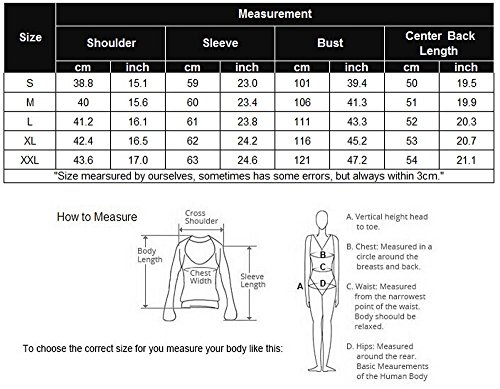 | Size | Measurement | | | | | | | |
|---|---|---|---|---|---|---|---|---|
| | Shoulder | | Sleeve | | Bust | | Center Back Length | |
| | cm | inch | cm | inch | cm | inch | cm | inch |
| S | 38.8 | 15.1 | 59 | 23.0 | 101 | 39.4 | 50 | 19.5 |
| M | 40 | 15.6 | 60 | 23.4 | 106 | 41.3 | 51 | 19.9 |
| L | 41.2 | 16.1 | 61 | 23.8 | 111 | 43.3 | 52 | 20.3 |
| XL | 42.4 | 16.5 | 62 | 24.2 | 116 | 45.2 | 53 | 20.7 |
| XXL | 43.6 | 17.0 | 63 | 24.6 | 121 | 47.2 | 54 | 21.1 |

"Size mearsured by ourselves, sometimes has some errors, but always within 3cm."

How to Measure

Cross Shoulder

Body Length

Chest Width

Sleeve Length

To choose the correct size for you measure your body like this:

A

B

C

D

A. Vertical height head to toe.

B. Chest: Measured in a circle around the breasts and back.

C. Waist: Measured from the narrowest point of the waist. Body shoould be relaxed.

D. Hips: Measured around the rear. Basic Meaurements of the Human Body