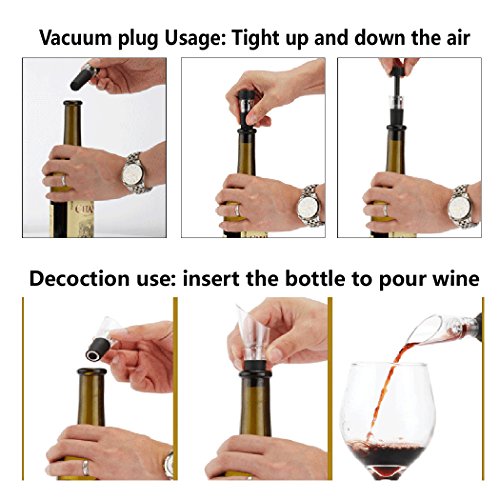 Vacuum plug Usage: Tight up and down the air

CHA

Decoction use: insert the bottle to pour wine