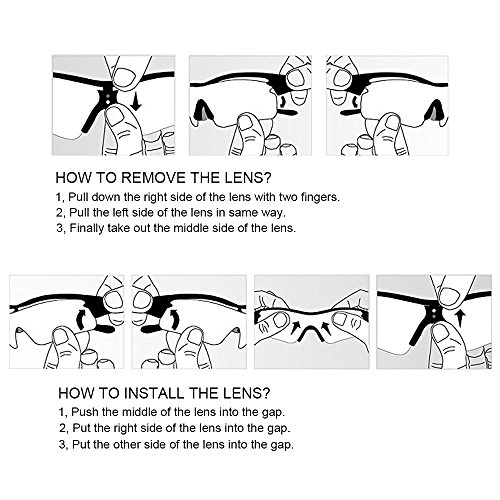 HOW TO REMOVE THE LENS?
1, Pull down the right side of the lens with two fingers.
2, Pull the left side of the lens in same way.
3, Finally take out the middle side of the lens.

HOW TO INSTALL THE LENS?
1, Push the middle of the lens into the gap.
2, Put the right side of the lens into the gap.
3, Put the other side of the lens into the gap.