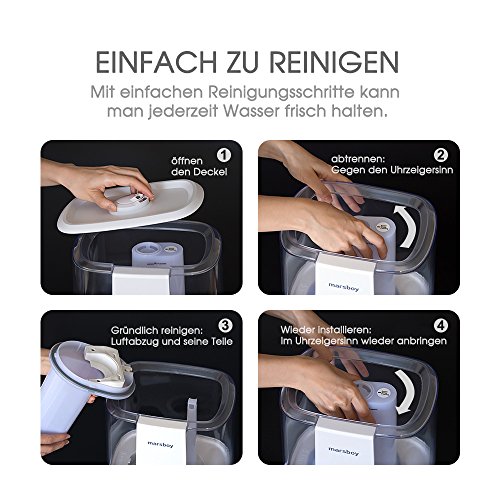 EINFACH ZU REINIGEN

Mit einfachen Reinigungsschritte kann man jederzeit Wasser frisch halten.

1
öffnen den Deckel

2
abtrennen: Gegen den Uhrzeigersinn

marsboy

3
Gründlich reinigen: Luftabzug und seine Teile

marsboy

4
Wieder installieren: Im Uhrzeigersinn wieder anbringen

marsboy