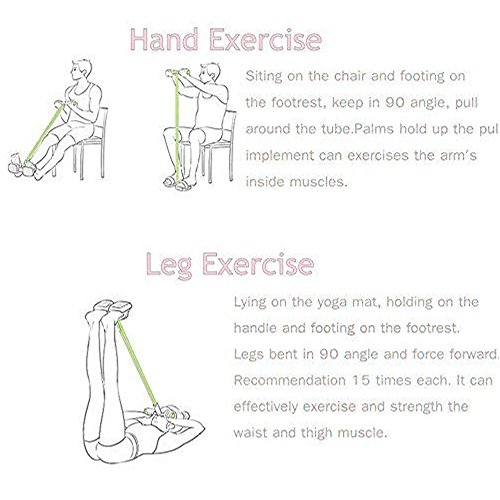 Hand Exercise

Siting on the chair and footing on the footrest, keep in 90 angle, pull around the tube.Palms hold up the pul implement can exercises the arm's inside muscles.

Leg Exercise

Lying on the yoga mat, holding on the handle and footing on the footrest. Legs bent in 90 angle and force forward. Recommendation 15 times each. It can effectively exercise and strength the waist and thigh muscle.