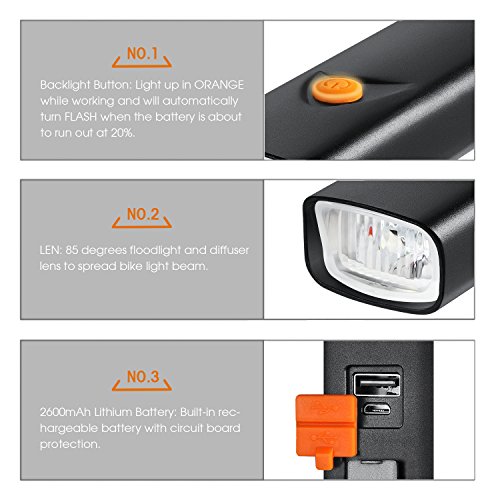 NO.1

Backlight Button: Light up in ORANGE while working and will automatically turn FLASH when the battery is about to run out at 20%.

NO.2

LEN: 85 degrees floodlight and diffuser lens to spread bike light beam.

NO.3

2600mAh Lithium Battery: Built-in rechargeable battery with circuit board protection.