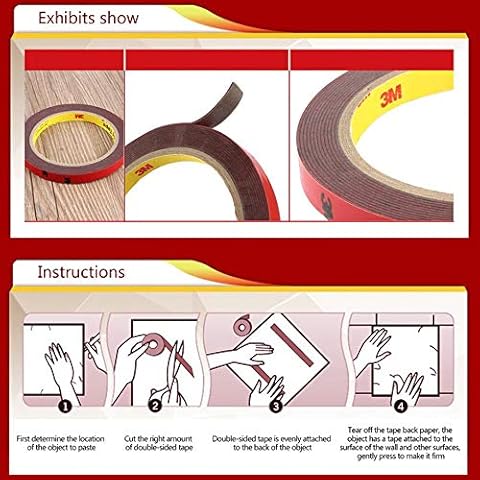 Exhibits show

3M

3M

3M

Instructions

1

2

3

4

First determine the location of the object to paste

Cut the right amount of double-sided tape

Double-sided tape is evenly attached to the back of the object

Tear off the tape back paper, the object has a tape attached to the surface of the wall and other surfaces, gently press to make it firm