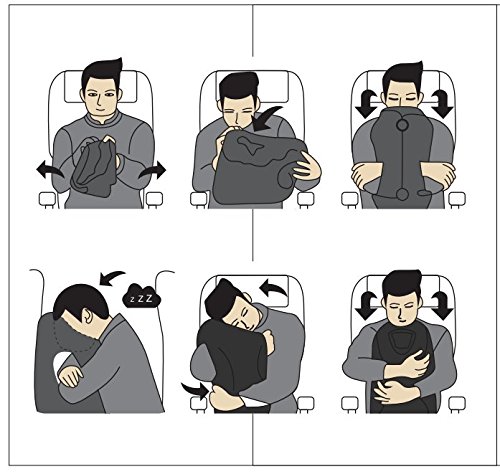 z Z Z