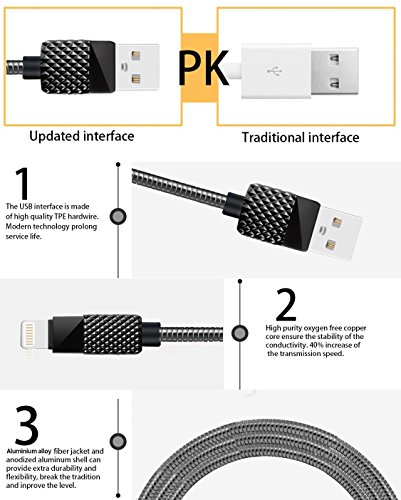 PK

Updated interface

Traditional interface

1

The USB interface is made of high quality TPE hardwire. Modern technology prolong service life.

2

High purity oxygen free copper core ensure the stability of the conductivity. 40% increase of the transmission speed.

3

Aluminium alloy fiber jacket and anodized aluminum shell can provide extra durability and flexibility, break the tradition and inprove the level.