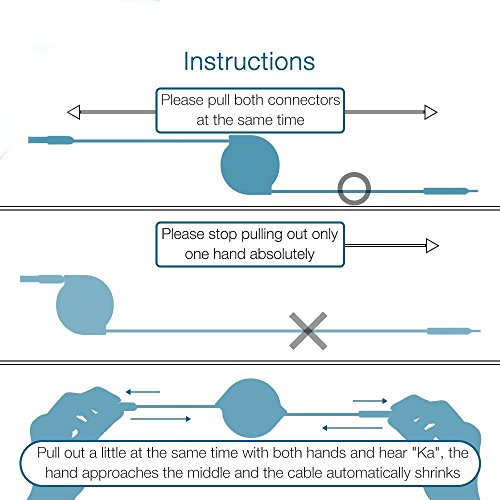 Instructions

Please pull both connectors at the same time

Please stop pulling out only one hand absolutely

Pull out a little at the same time with both hands and hear "Ka", the hand approaches the middle and the cable automatically shrinks