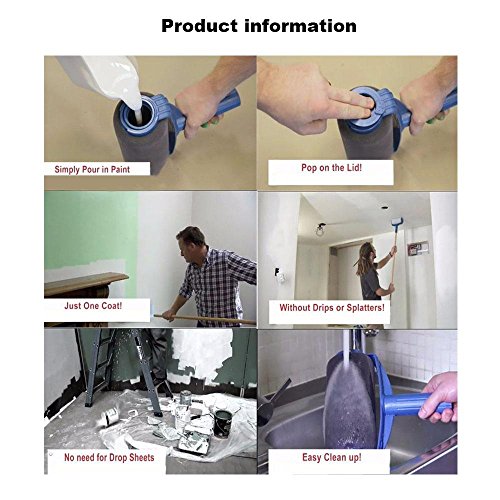 Product information

Simply Pour in Paint

Pop on the Lid!

Just One Coat!

Without Drips or Splatters!

No need for Drop Sheets

Easy Clean up!