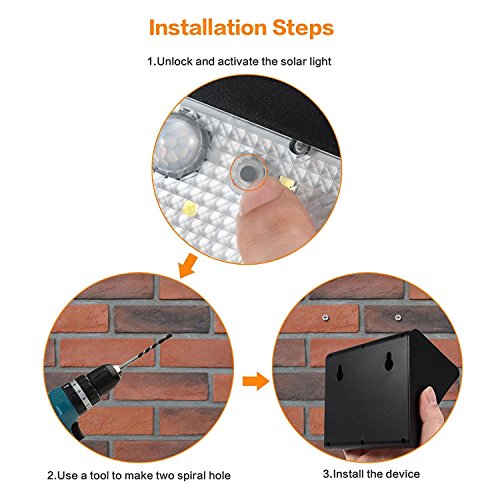 Installation Steps

1.Unlock and activate the solar light

2.Use a tool to make two spiral hole

3.Install the device