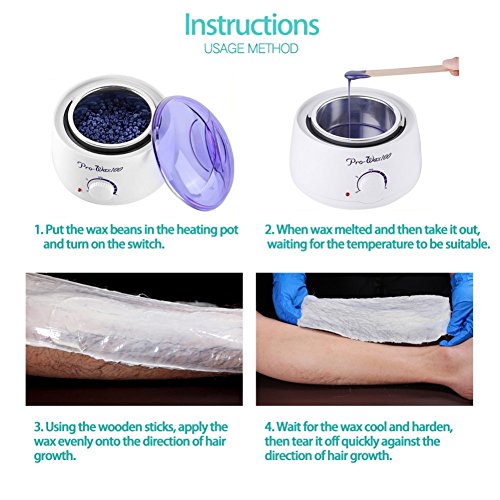 Instructions
USAGE METHOD

Pro-Wax100

Pro-Wax100

1. Put the wax beans in the heating pot and turn on the switch.

2. When wax melted and then take it out, waiting for the temperature to be suitable.

3. Using the wooden sticks, apply the wax evenly onto the direction of hair growth.

4. Wait for the wax cool and harden, then tear it off quickly against the direction of hair growth.