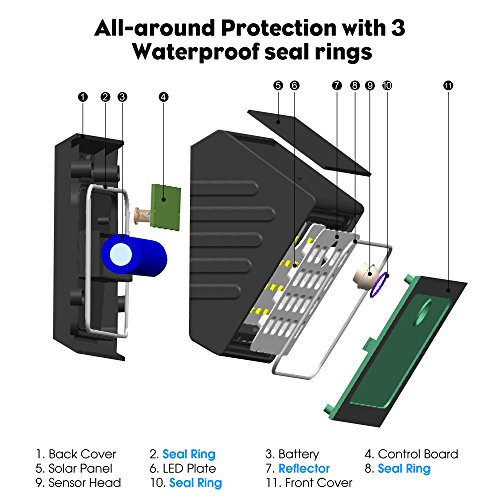 All-around Protection with 3 Waterproof seal rings

1 2 3 4 5 6 7 8 9 10 11

1. Back Cover
2. Seal Ring
3. Battery
4. Control Board
5. Solar Panel
6. LED Plate
7. Reflector
8. Seal Ring
9. Sensor Head
10. Seal Ring
11. Front Cover