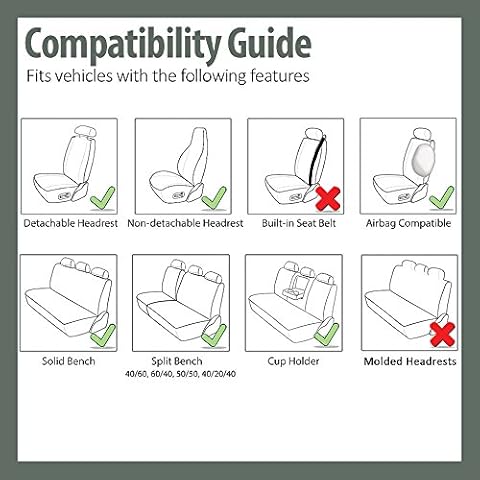 Compatibility Guide
Fits vehicles with the following features

Detachable Headrest
Non-detachable Headrest
Built-in Seat Belt
Airbag Compatible

Solid Bench
Split Bench
40/60, 60/40, 50/50, 40/20/40
Cup Holder
Molded Headrests