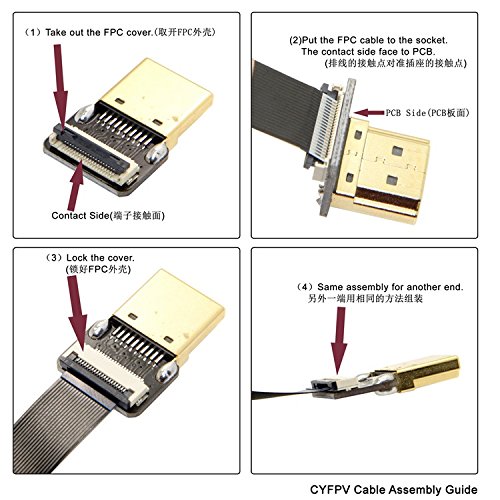 （1）Take out the FPC cover.(取开FPC外壳)

Contact Side(端子接触面)

(2)Put the FPC cable to the socket.
The contact side face to PCB.
(排线的接触点对准插座的接触点)

PCB Side(PCB板面)

（3）Lock the cover.
(锁好FPC外壳)

（4）Same assembly for another end.
另外一端用相同的方法组装

CYFPV Cable Assembly Guide