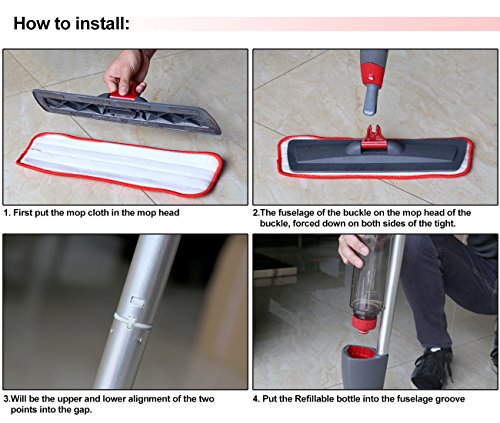 How to install:

1. First put the mop cloth in the mop head

2.The fuselage of the buckle on the mop head of the buckle, forced down on both sides of the tight.

3.Will be the upper and lower alignment of the two points into the gap.

4. Put the Refillable bottle into the fuselage groove