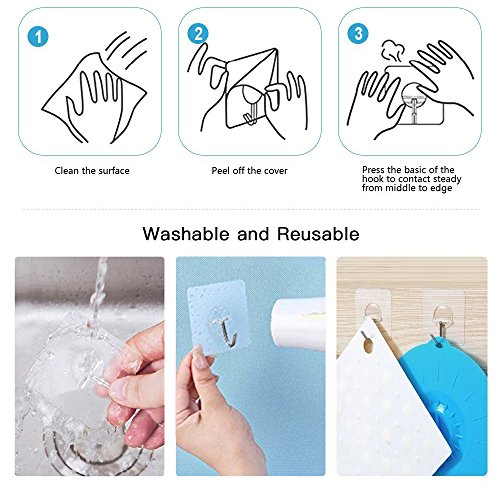 1

Clean the surface

2

Peel off the cover

3

Press the basic of the hook to contact steady from middle to edge

Washable and Reusable