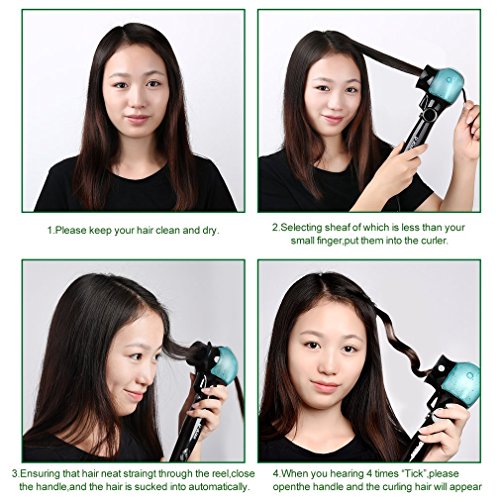 1.Please keep your hair clean and dry.

2.Selecting sheaf of which is less than your small finger,put them into the curler.

3.Ensuring that hair neat straingt through the reel,close the handle,and the hair is sucked into automatically.

4.When you hearing 4 times "Tick",please openthe handle and the curling hair will appear