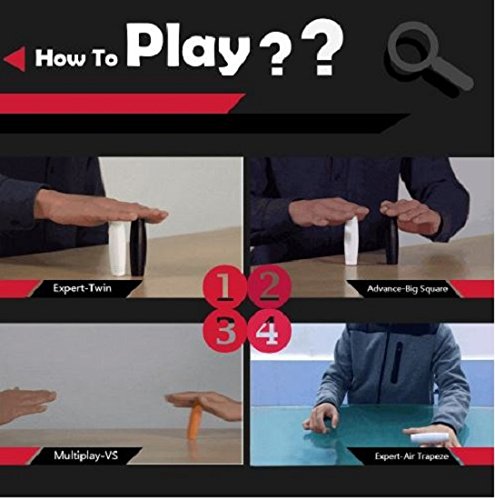 How To Play??

Expert-Twin

1 2

Advance-Big Square

3 4

Multiplay-VS

Expert-Air Trapeze