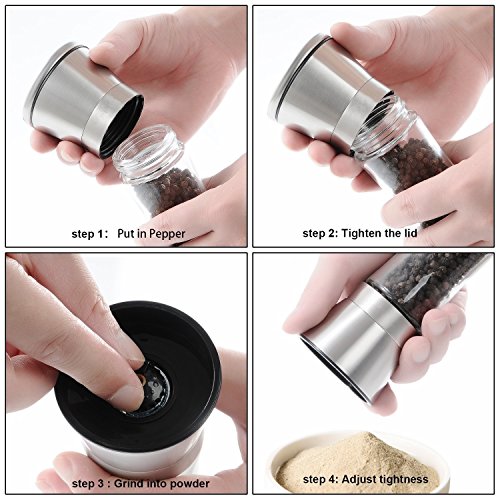 step 1: Put in Pepper

step 2: Tighten the lid

step 3 : Grind into powder

step 4: Adjust tightness