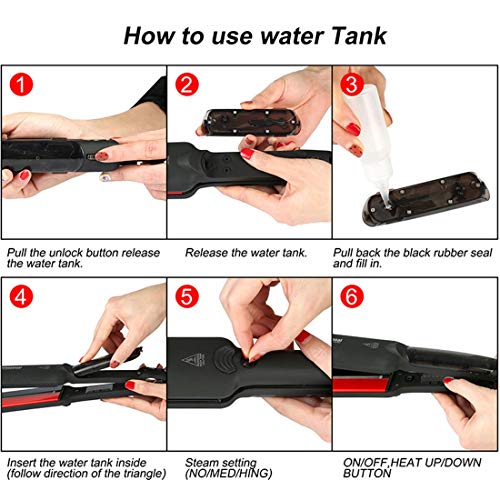 How to use water Tank

1

Pull the unlock button release the water tank.

2

Release the water tank.

3

Pull back the black rubber seal and fill in.

4

Insert the water tank inside (follow direction of the triangle)

5

Steam setting (NO/MED/HING)

6

ON/OFF,HEAT UP/DOWN BUTTON