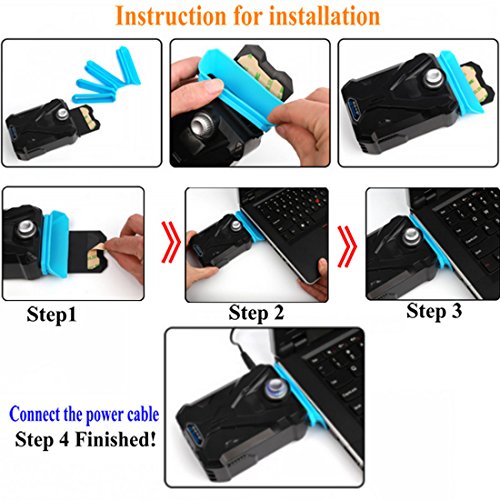 Instruction for installation

Step1

Step 2

Step 3

Connect the power cable
Step 4 Finished!