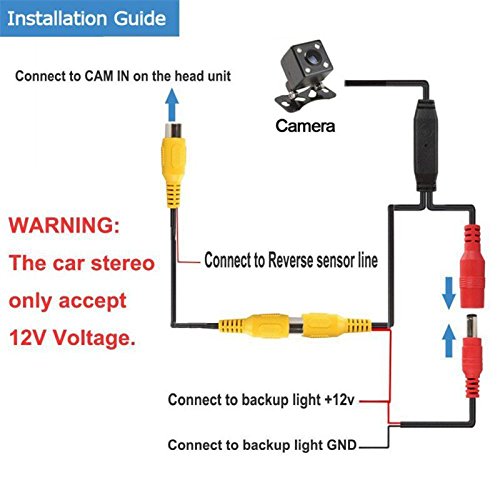 Installation Guide

Connect to CAM IN on the head unit

Camera

WARNING:
The car stereo
only accept
12V Voltage.

Connect to Reverse sensor line

Connect to backup light +12v

Connect to backup light GND