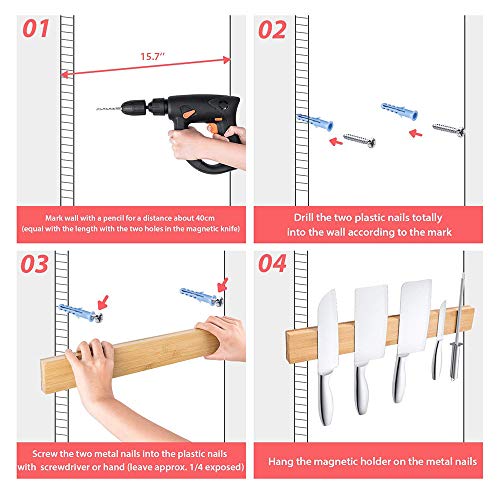 01

15.7''

Mark wall with a pencil for a distance about 40cm (equal with the length with the two holes in the magnetic knife)

02

Drill the two plastic nails totally into the wall according to the mark

03

Screw the two metal nails into the plastic nails with screwdriver or hand (leave approx. 1/4 exposed)

04

Hang the magnetic holder on the metal nails