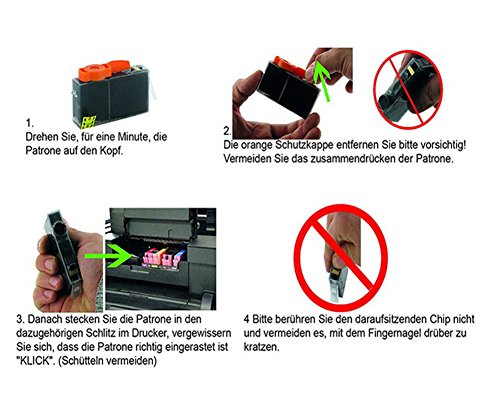 1.
Drehen Sie, für eine Minute, die Patrone auf den Kopf.

2.
Die orange Schutzkappe entfernen Sie bitte vorsichtig! Vermeiden Sie das zusammendrücken der Patrone.

3. Danach stecken Sie die Patrone in den dazugehörigen Schlitz im Drucker, vergewissern Sie sich, dass die Patrone richtig eingerastet ist "KLICK". (Schütteln vermeiden)

4 Bitte berühren Sie den daraufsitzenden Chip nicht und vermeiden es, mit dem Fingernagel drüber zu kratzen.