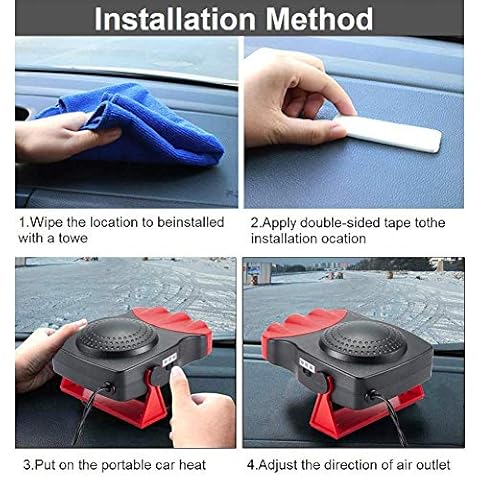 Installation Method

1.Wipe the location to beinstalled with a towe

2.Apply double-sided tape tothe installation ocation

3.Put on the portable car heat

4.Adjust the direction of air outlet